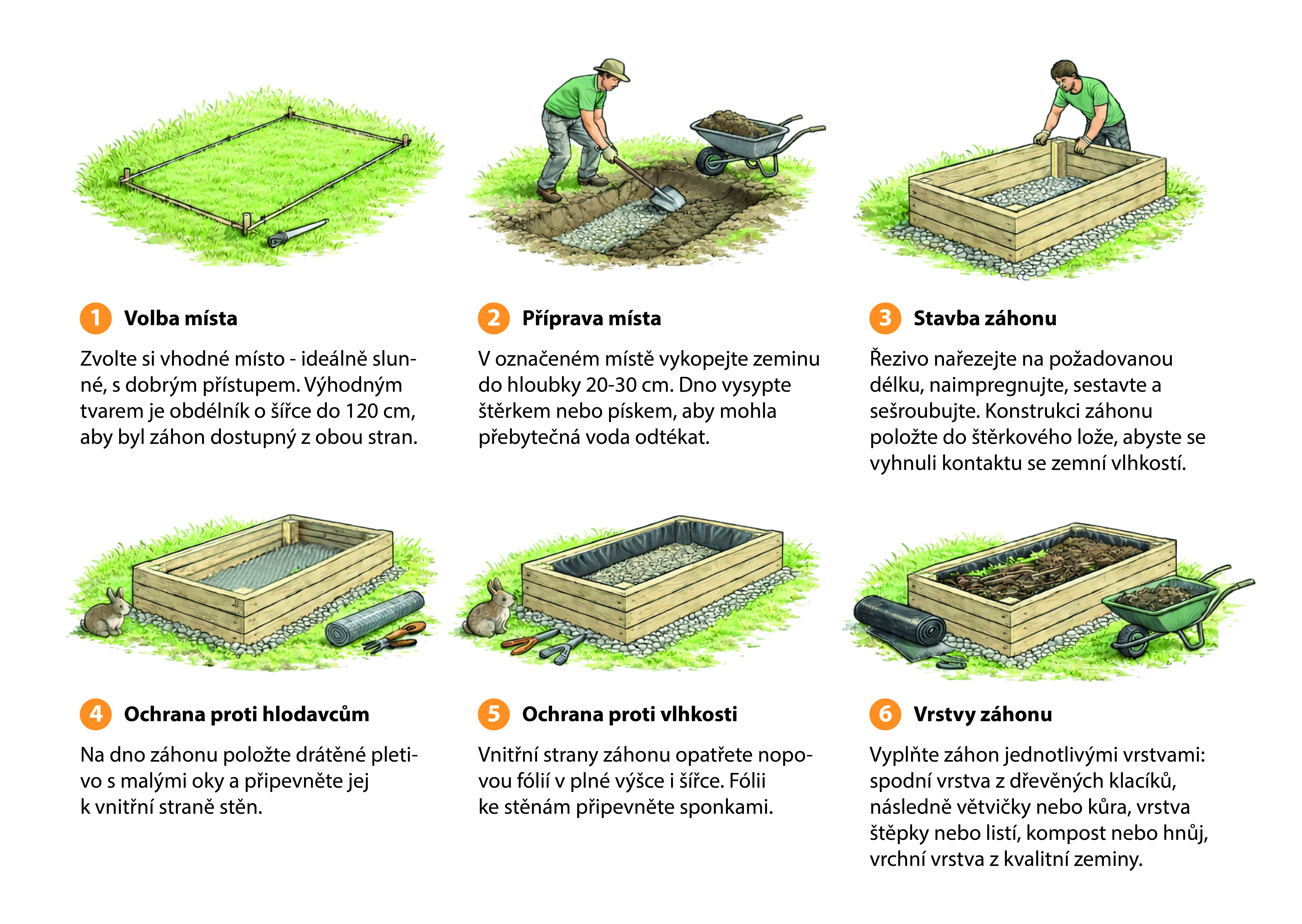 1 Volba místa

Zvolte si vhodné místo - ideálně slunné, s dobrým přístupem. Výhodným tvarem je obdélník o šířce do 120 cm, aby byl záhon dostupný z obou stran.

2 Příprava místa

V označeném místě vykopejte zeminu do hloubky 20-30 cm. Dno vysypte štěrkem nebo pískem, aby mohla přebytečná voda odtékat.

3 Stavba záhonu

Řezivo nařezejte na požadovanou délku, naimpregnujte, sestavte a sešroubujte. Konstrukci záhonu položte do štěrkového lože, abyste se vyhnuli kontaktu se zemní vlhkostí.

4 Ochrana proti hlodavcům

Na dno záhonu položte drátěné pletivo s malými oky a připevněte jej k vnitřní straně stěn.

5 Ochrana proti vlhkosti

Vnitřní strany záhonu opatřete nopovou fólií v plné výšce i šířce. Fólii ke stěnám připevněte sponkami.

6 Vrstvy záhonu

Vyplňte záhon jednotlivými vrstvami: spodní vrstva z dřevěných klacíků, následně větvičky nebo kůra, vrstva štěpky nebo listí, kompost nebo hnůj, vrchní vrstva z kvalitní zeminy.